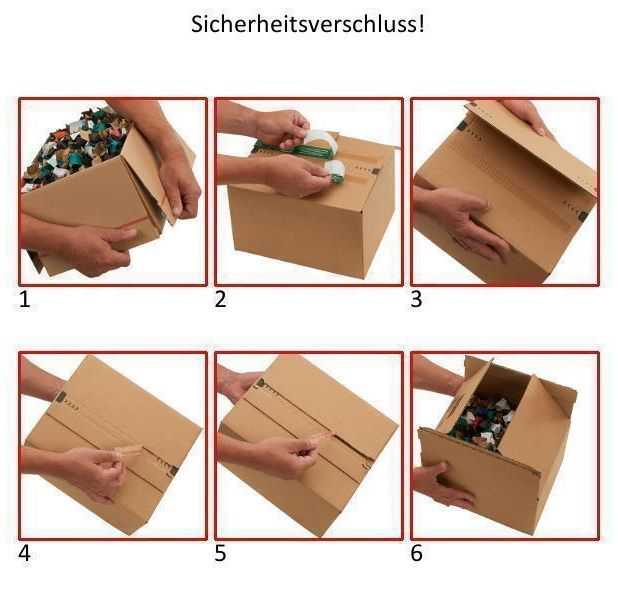 Sicherheitsverschluss!

1

2

3

4

5

6