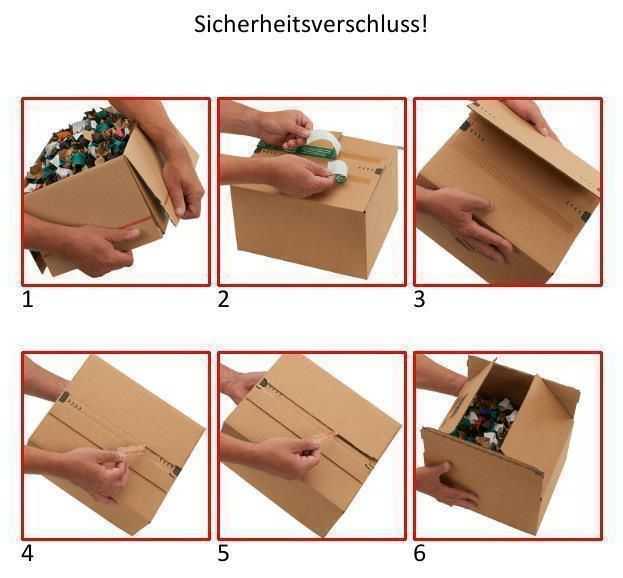 Sicherheitsverschluss!

1

2

3

4

5

6