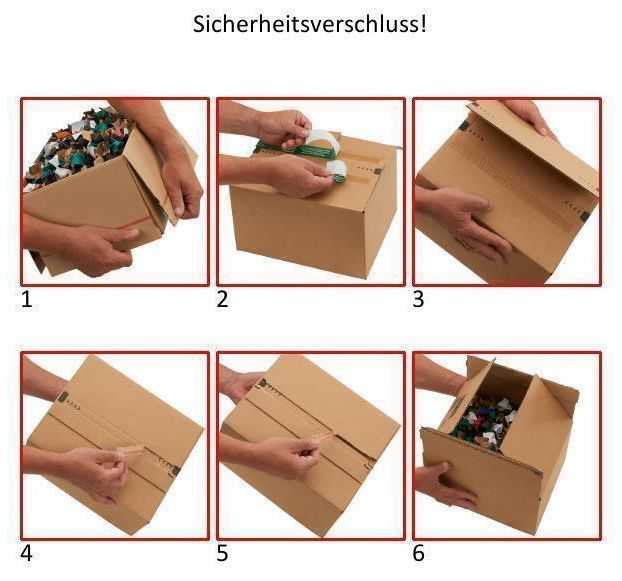 Sicherheitsverschluss!

1

2

3

4

5

6