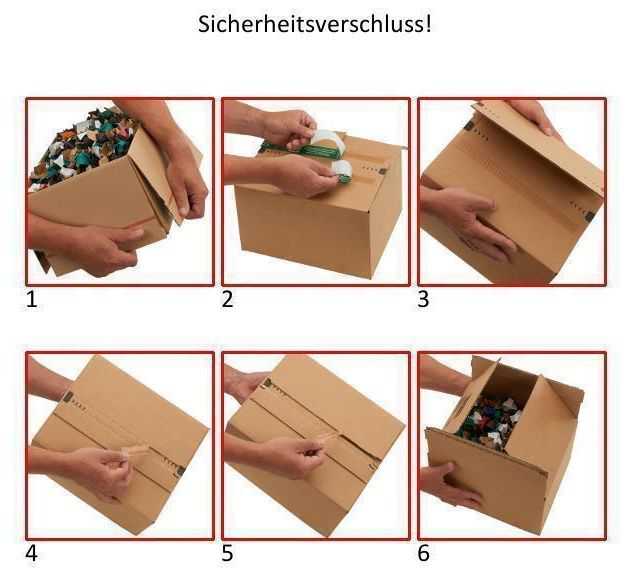 Sicherheitsverschluss!

1

2

3

4

5

6