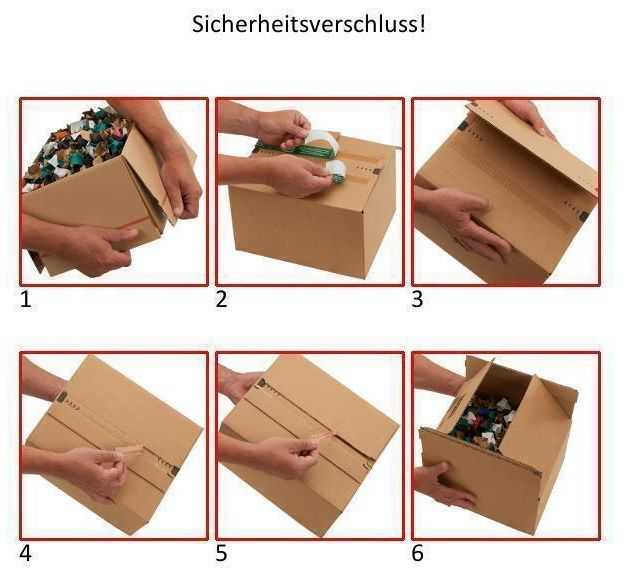 Sicherheitsverschluss!

1

2

3

4

5

6