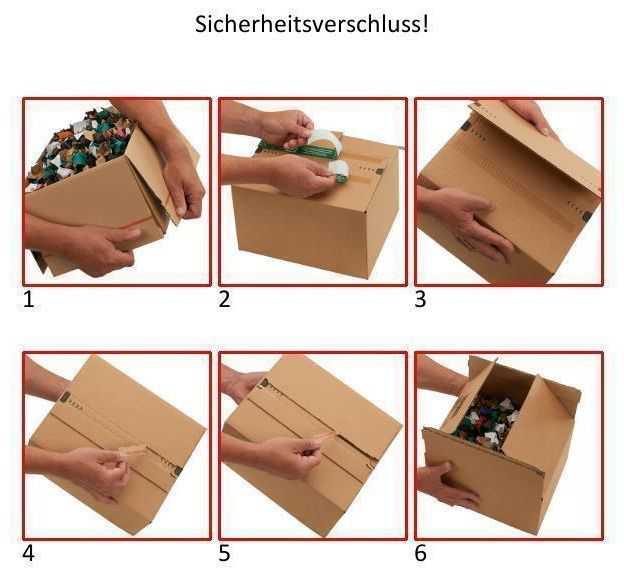 Sicherheitsverschluss!

1

2

3

4

5

6