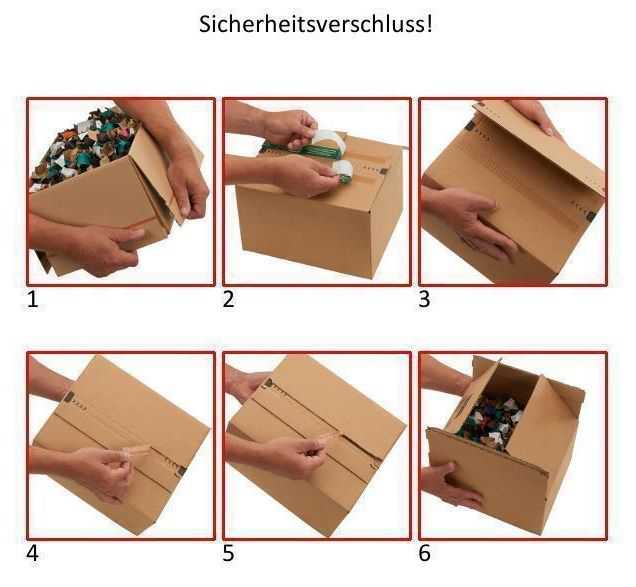 Sicherheitsverschluss!

1

2

3

4

5

6