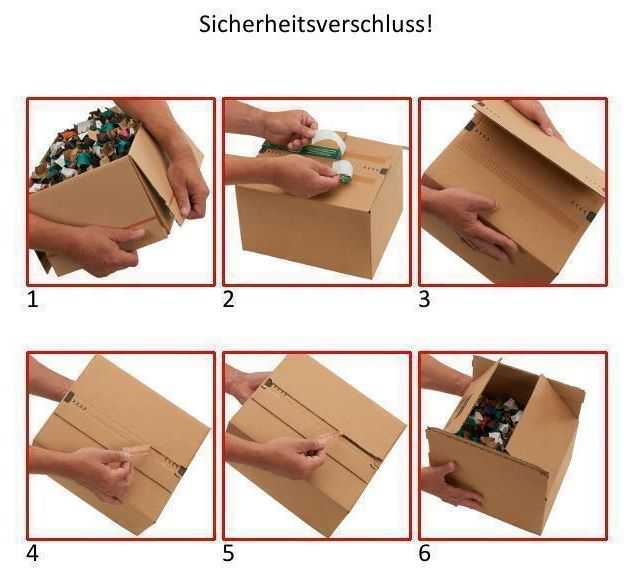 Sicherheitsverschluss!

1

2

3

4

5

6