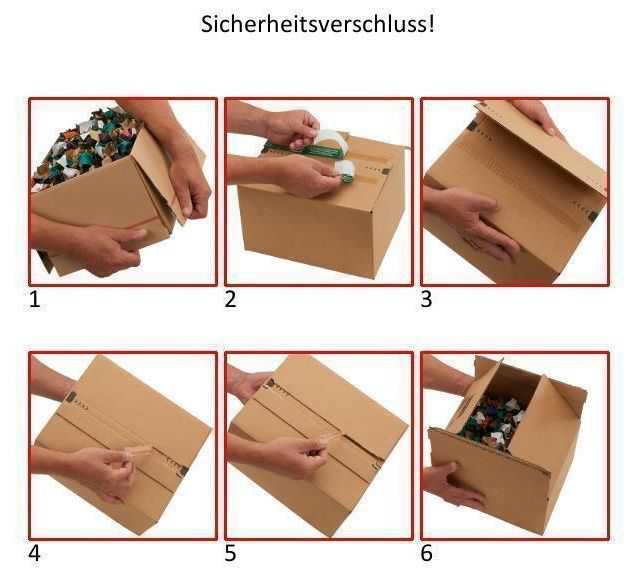 Sicherheitsverschluss!

1

2

3

4

5

6