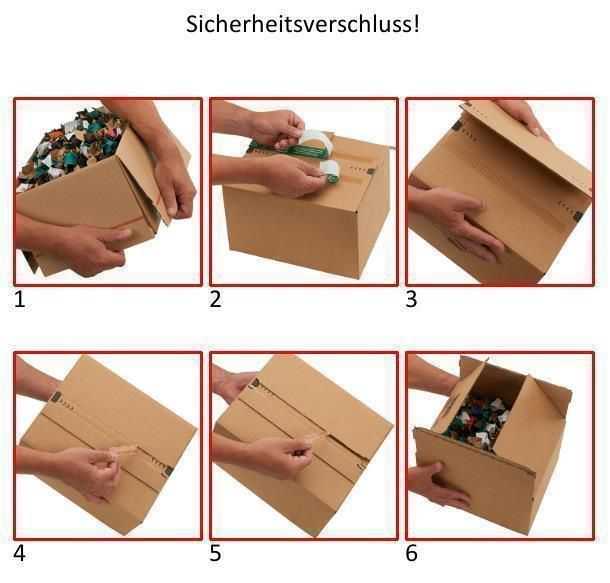 Sicherheitsverschluss!

1

2

3

4

5

6